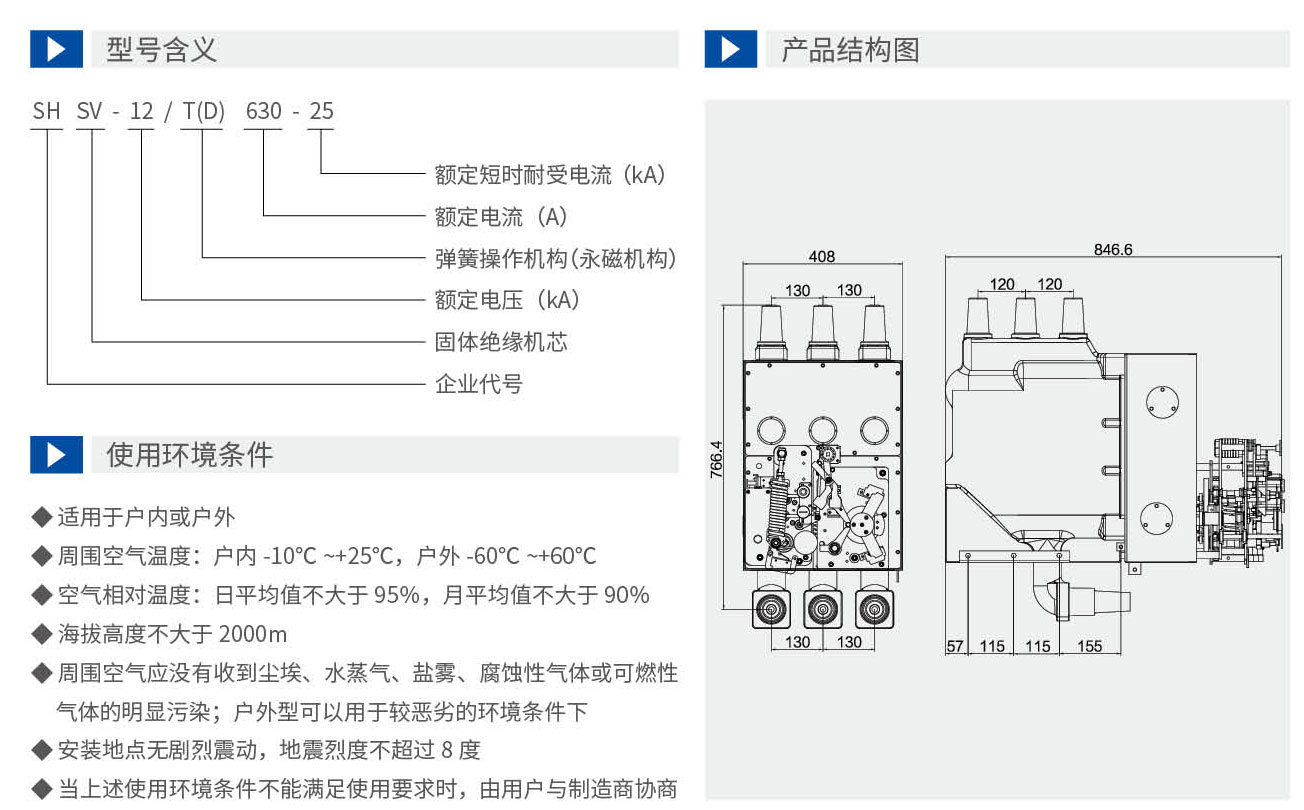 型号含义

SH SV - 12 / T(D) 630 - 25

额定短时耐受电流（kA）
额定电流（A）
弹簧操作机构(永磁机构)
额定电压（kA）
固体绝缘机芯
企业代号

使用环境条件

◆ 适用于户内或户外
◆ 周围空气温度：户内 -10°C ~+25°C，户外 -60°C ~+60°C
◆ 空气相对温度：日平均值不大于 95%，月平均值不大于 90%
◆ 海拔高度不大于 2000m
◆ 周围空气应没有收到尘埃、水蒸气、盐雾、腐蚀性气体或可燃性气体的明显污染；户外型可以用于较恶劣的环境条件下
◆ 安装地点无剧烈震动，地震烈度不超过 8 度
◆ 当上述使用环境条件不能满足使用要求时，由用户与制造商协商

产品结构图

408
130 130
766.4
130 130

846.6
120 120
57 115 115 155